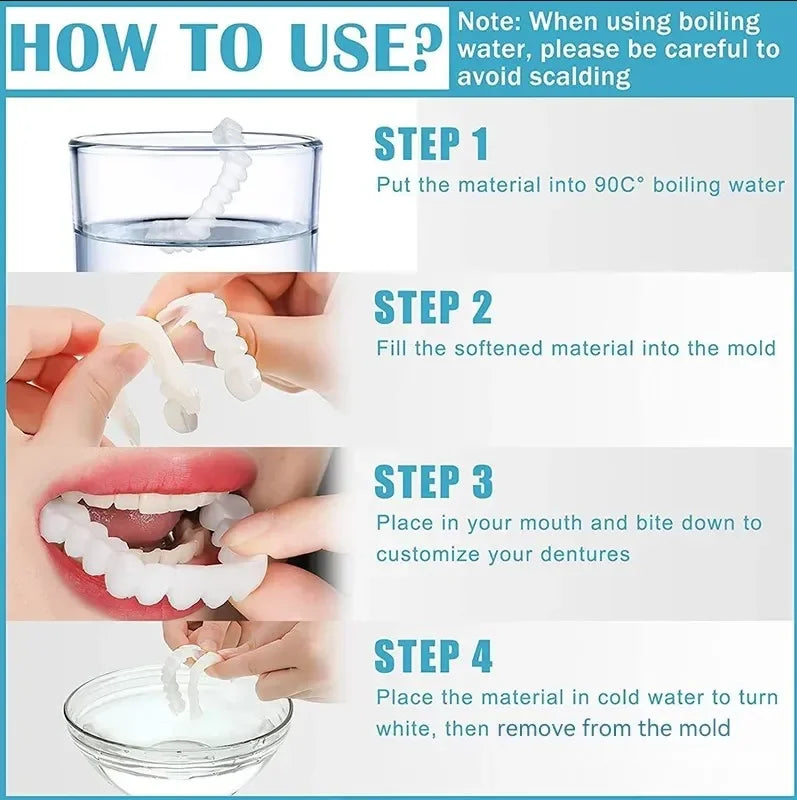 HOW TO USE?

Note: When using boiling water, please be careful to avoid scalding

STEP 1
Put the material into 90C° boiling water

STEP 2
Fill the softened material into the mold

STEP 3
Place in your mouth and bite down to customize your dentures

STEP 4
Place the material in cold water to turn white, then remove from the mold